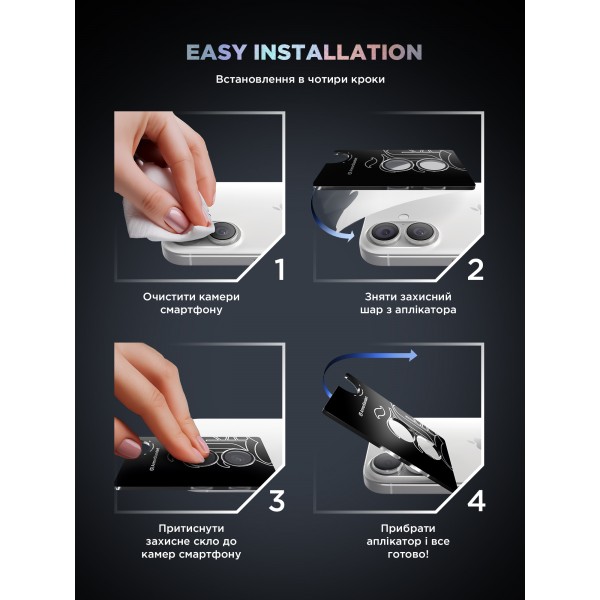 EASY INSTALLATION

Встановлення в чотири кроки

1

Очистити камери смартфону

2

Зняти захисний шар з аплікатора

3

Притиснути захисне скло до камер смартфону

4

Прибрати аплікатор і все готово!