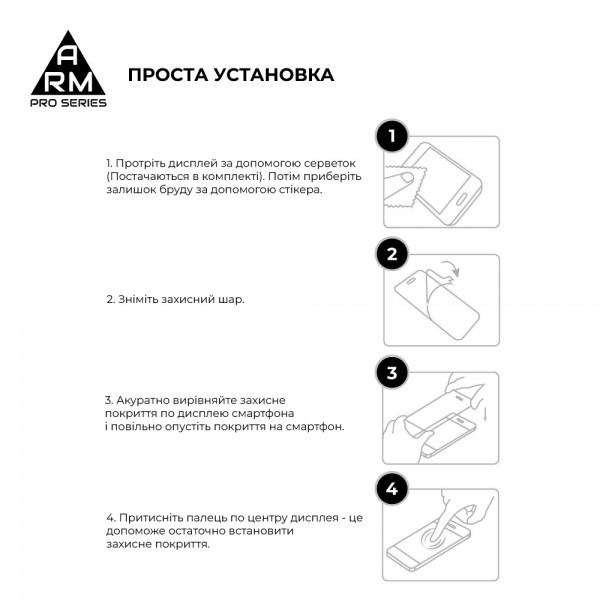 A
RM
PRO SERIES

ПРОСТА УСТАНОВКА

1

1. Протріть дисплей за допомогою серветок (Постачаються в комплекті). Потім приберіть залишок бруду за допомогою стікера.

2

2. Зніміть захисний шар.

3

3. Акуратно вирівняйте захисне покриття по дисплею смартфона і повільно опустіть покриття на смартфон.

4

4. Притисніть палець по центру дисплея - це допоможе остаточно встановити захисне покриття.