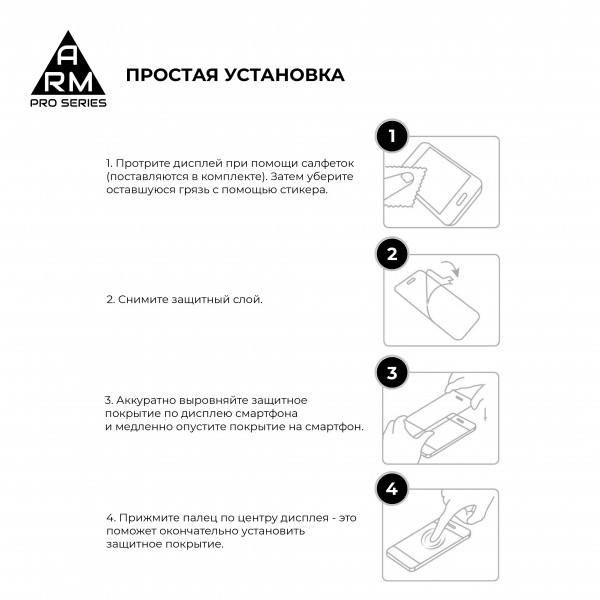 A
RM
PRO SERIES

ПРОСТАЯ УСТАНОВКА

1

1. Протрите дисплей при помощи салфеток (поставляются в комплекте). Затем уберите оставшуюся грязь с помощью стикера.

2

2. Снимите защитный слой.

3

3. Аккуратно выровняйте защитное покрытие по дисплею смартфона и медленно опустите покрытие на смартфон.

4

4. Прижмите палец по центру дисплея - это поможет окончательно установить защитное покрытие.