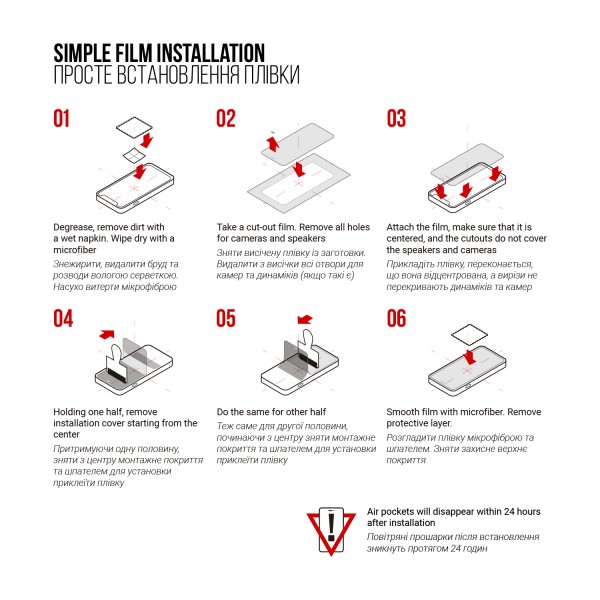 SIMPLE FILM INSTALLATION
ПРОСТЕ ВСТАНОВЛЕННЯ ПЛІВКИ

01

Degrease, remove dirt with a wet napkin. Wipe dry with a microfiber

Знежирити, видалити бруд та розводи вологою серветкою. Насухо витерти мікрофіброю

02

Take a cut-out film. Remove all holes for cameras and speakers

Зняти висічену плівку із заготовки. Видалити з висічки всі отвори для камер та динаміків (якщо такі є)

03

Attach the film, make sure that it is centered, and the cutouts do not cover the speakers and cameras

Прикладіть плівку, переконається, що вона відцентрована, а вирізи не перекривають динаміків та камер

04

Holding one half, remove installation cover starting from the center

Притримуючи одну половину, зняти з центру монтажне покриття та шпателем для установки приклеїти плівку

05

Do the same for other half

Теж саме для другої половини, починаючи з центру зняти монтажне покриття та шпателем для установки приклеїти плівку

06

Smooth film with microfiber. Remove protective layer.

Розгладити плівку мікрофіброю та шпателем. Зняти захисне верхнє покриття

Air pockets will disappear within 24 hours after installation

Повітряні прошарки після встановлення зникнуть протягом 24 годин