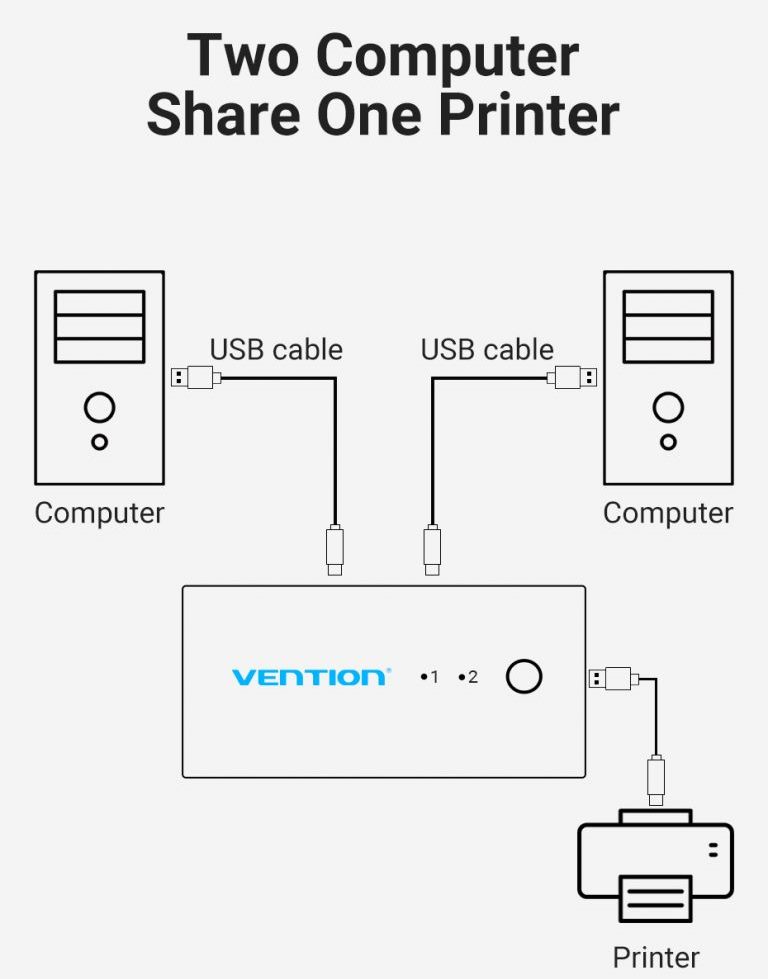 Two Computer Share One Printer

USB cable

USB cable

Computer

Computer

VENTION

•1 •2

Printer